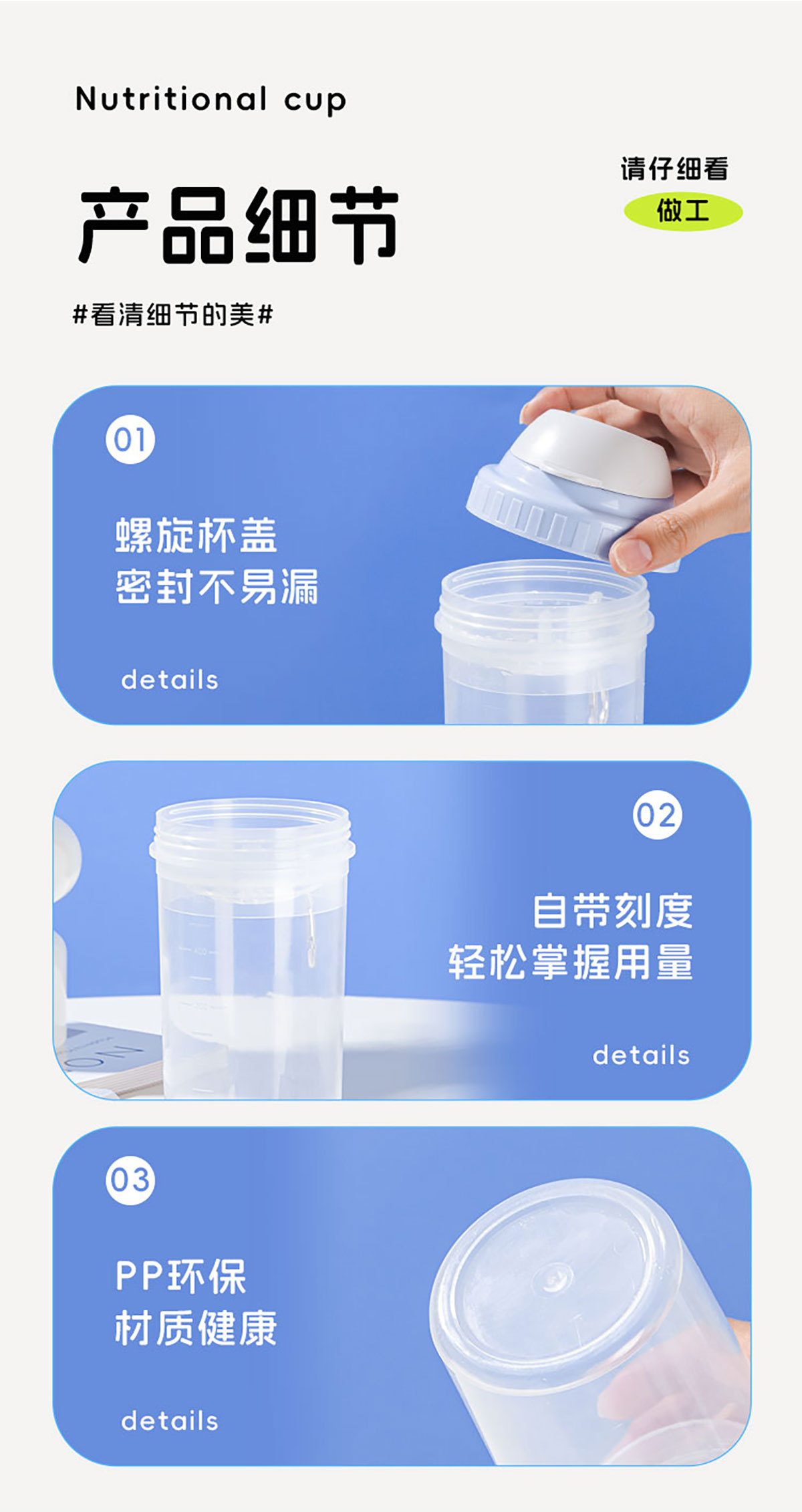 Nutritional cup

产品细节

请仔细看
做工

#看清细节的美#

01

螺旋杯盖
密封不易漏

details

02

自带刻度
轻松掌握用量

details

03

PP环保
材质健康

details